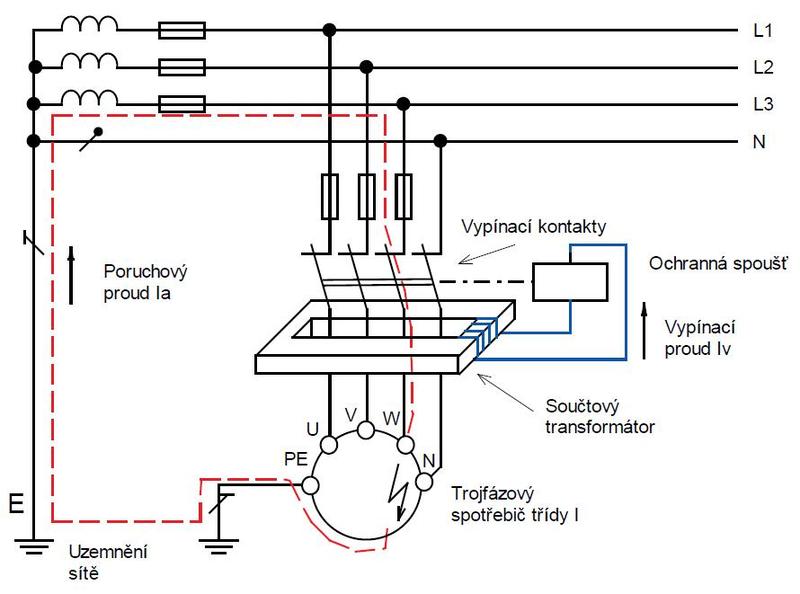 L1

L2

L3

N

Vypínací kontakty

Ochranná spoušť

Poruchový proud Ia

Vypínací proud Iv

Součtový transformátor

U

V

W

PE

N

Trojfázový spotřebič třídy I

E

Uzemnění sítě